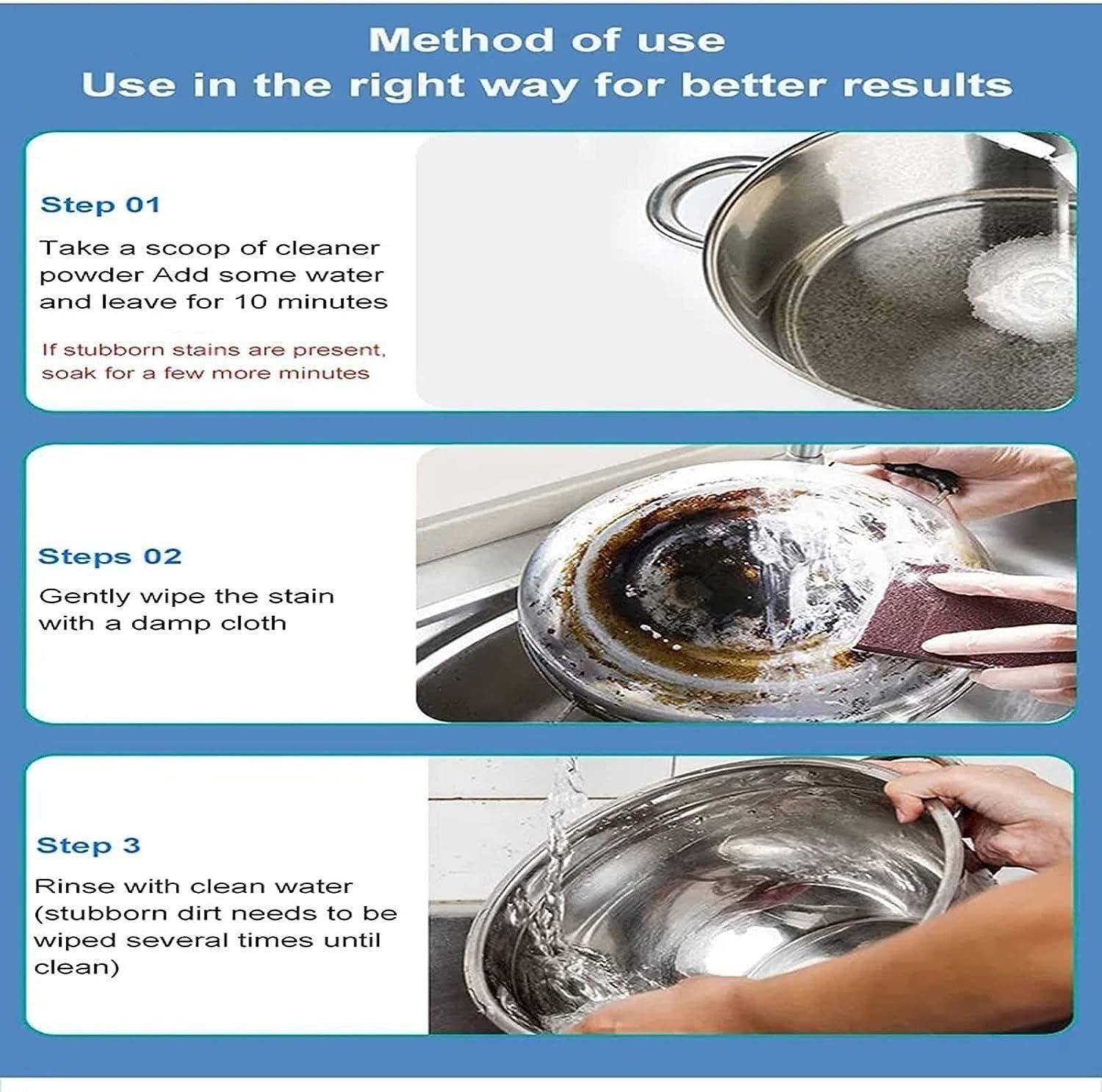 Method of use
Use in the right way for better results

Step 01

Take a scoop of cleaner powder Add some water and leave for 10 minutes

If stubborn stains are present, soak for a few more minutes

Steps 02

Gently wipe the stain with a damp cloth

Step 3

Rinse with clean water (stubborn dirt needs to be wiped several times until clean)