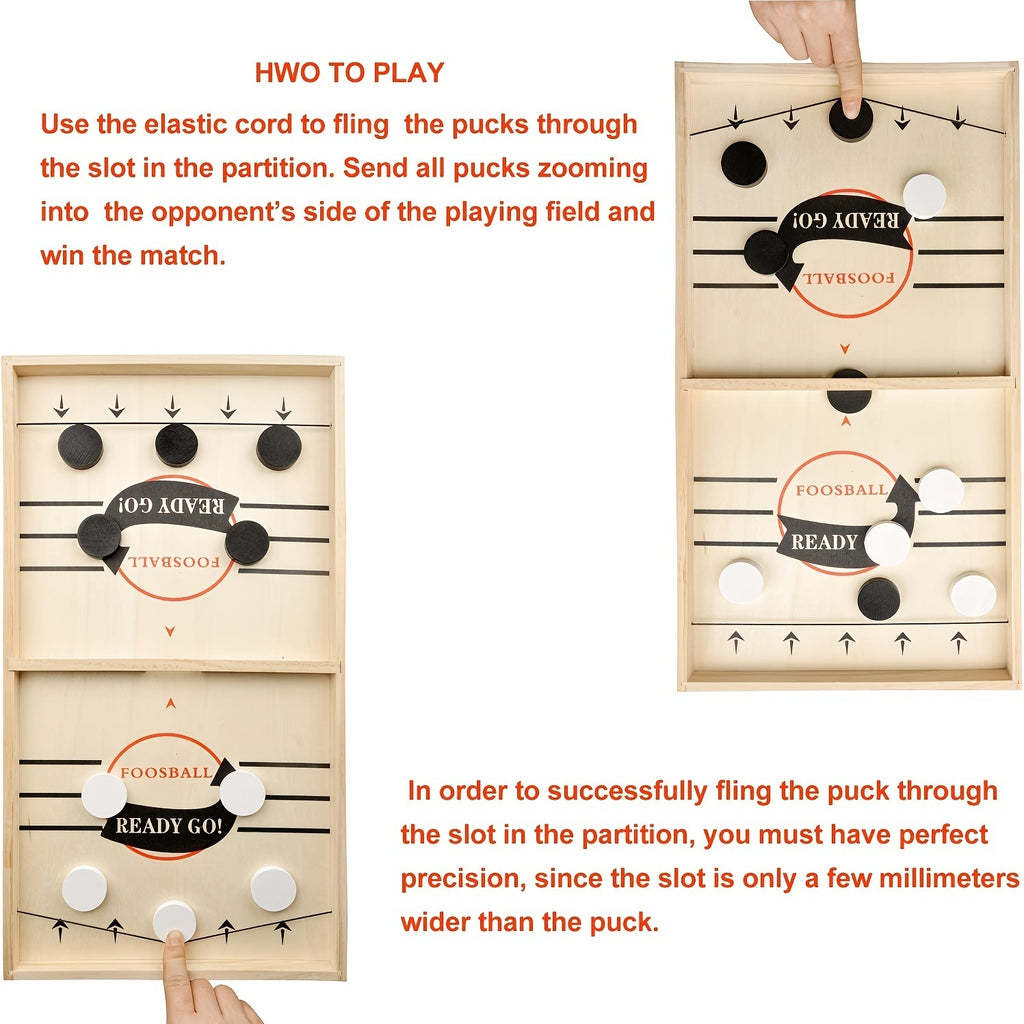 HWO TO PLAY

Use the elastic cord to fling the pucks through the slot in the partition. Send all pucks zooming into the opponent's side of the playing field and win the match.

READY GO!
FOOSBALL

FOOSBALL
READY

READY GO!
FOOSBALL

FOOSBALL
READY GO!

In order to successfully fling the puck through the slot in the partition, you must have perfect precision, since the slot is only a few millimeters wider than the puck.